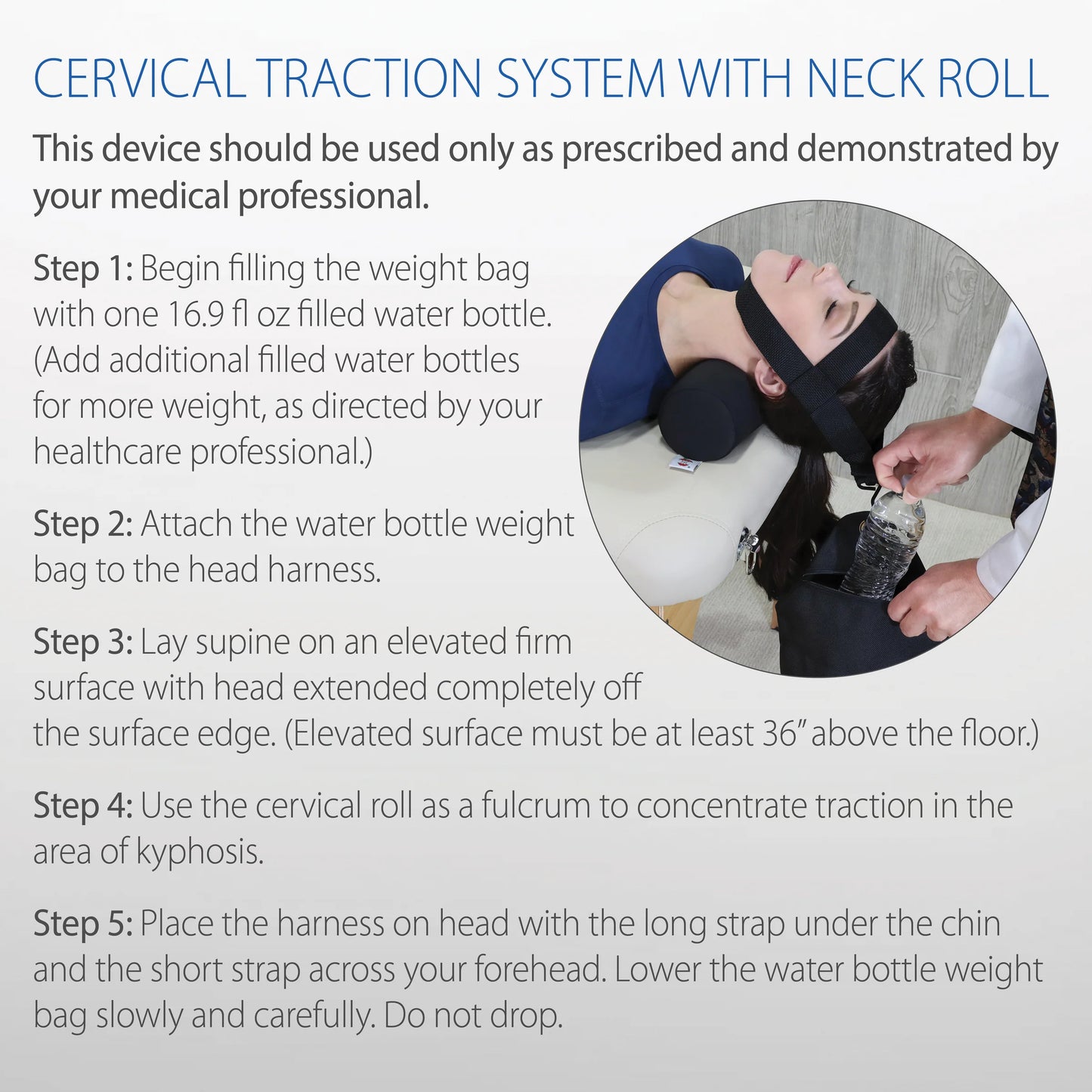 CERVICAL TRACTION SYSTEM WITH NECK ROLL

This device should be used only as prescribed and demonstrated by your medical professional.

Step 1: Begin filling the weight bag with one 16.9 fl oz filled water bottle. (Add additional filled water bottles for more weight, as directed by your healthcare professional.)

Step 2: Attach the water bottle weight bag to the head harness.

Step 3: Lay supine on an elevated firm surface with head extended completely off the surface edge. (Elevated surface must be at least 36" above the floor.)

Step 4: Use the cervical roll as a fulcrum to concentrate traction in the area of kyphosis.

Step 5: Place the harness on head with the long strap under the chin and the short strap across your forehead. Lower the water bottle weight bag slowly and carefully. Do not drop.