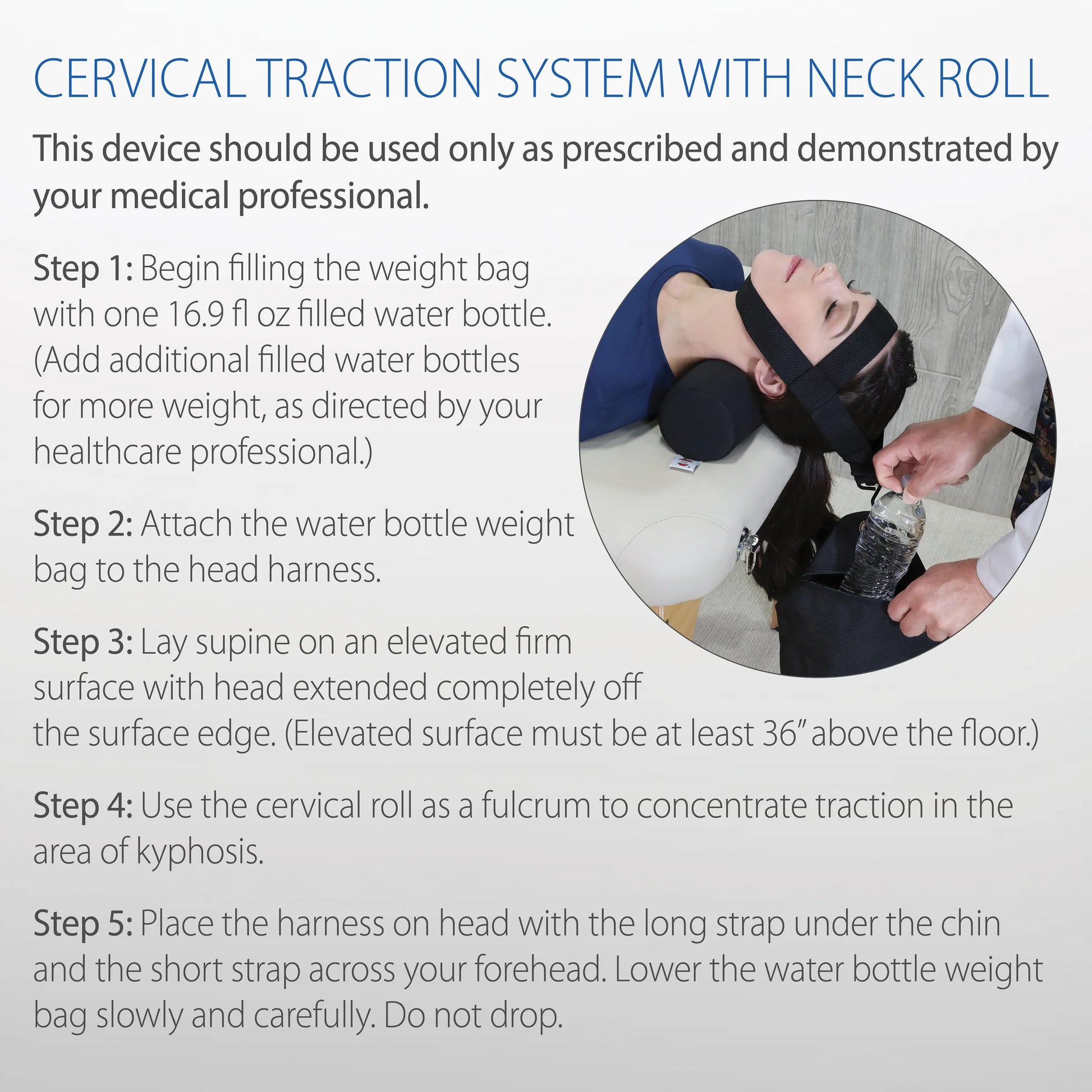 CERVICAL TRACTION SYSTEM WITH NECK ROLL

This device should be used only as prescribed and demonstrated by your medical professional.

Step 1: Begin filling the weight bag with one 16.9 fl oz filled water bottle. (Add additional filled water bottles for more weight, as directed by your healthcare professional.)

Step 2: Attach the water bottle weight bag to the head harness.

Step 3: Lay supine on an elevated firm surface with head extended completely off the surface edge. (Elevated surface must be at least 36" above the floor.)

Step 4: Use the cervical roll as a fulcrum to concentrate traction in the area of kyphosis.

Step 5: Place the harness on head with the long strap under the chin and the short strap across your forehead. Lower the water bottle weight bag slowly and carefully. Do not drop.