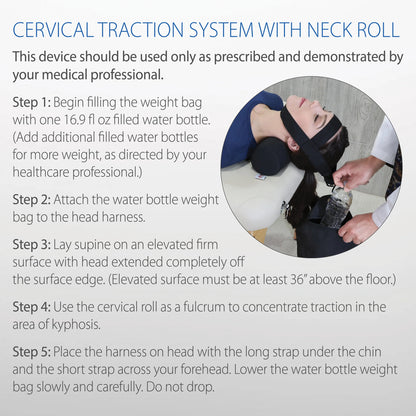 CERVICAL TRACTION SYSTEM WITH NECK ROLL

This device should be used only as prescribed and demonstrated by your medical professional.

Step 1: Begin filling the weight bag with one 16.9 fl oz filled water bottle. (Add additional filled water bottles for more weight, as directed by your healthcare professional.)

Step 2: Attach the water bottle weight bag to the head harness.

Step 3: Lay supine on an elevated firm surface with head extended completely off the surface edge. (Elevated surface must be at least 36" above the floor.)

Step 4: Use the cervical roll as a fulcrum to concentrate traction in the area of kyphosis.

Step 5: Place the harness on head with the long strap under the chin and the short strap across your forehead. Lower the water bottle weight bag slowly and carefully. Do not drop.